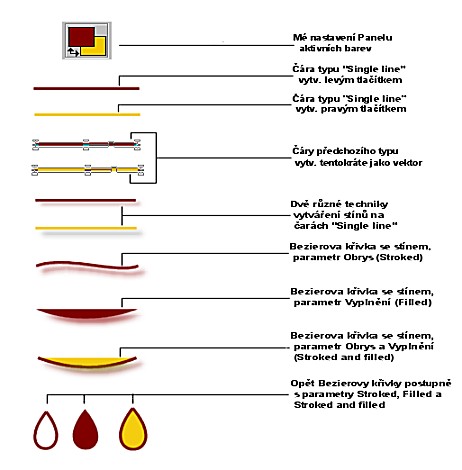 Mé nastavení Panelu aktivních barev

Čára typu "Single line" vytv. levým tlačítkem

Čára typu "Single line" vytv. pravým tlačítkem

Čáry předchozího typu vytv. tentokráte jako vektor

Dvě různé techniky vytváření stínů na čarách "Single line"

Bezierova křivka se stínem, parametr Obrys (Stroked)

Bezierova křivka se stínem, parametr Vyplnění (Filled)

Bezierova křivka se stínem, parametr Obrys a Vyplnění (Stroked and filled)

Opět Bezierovy křivky postupně s parametry Stroked, Filled a Stroked and filled